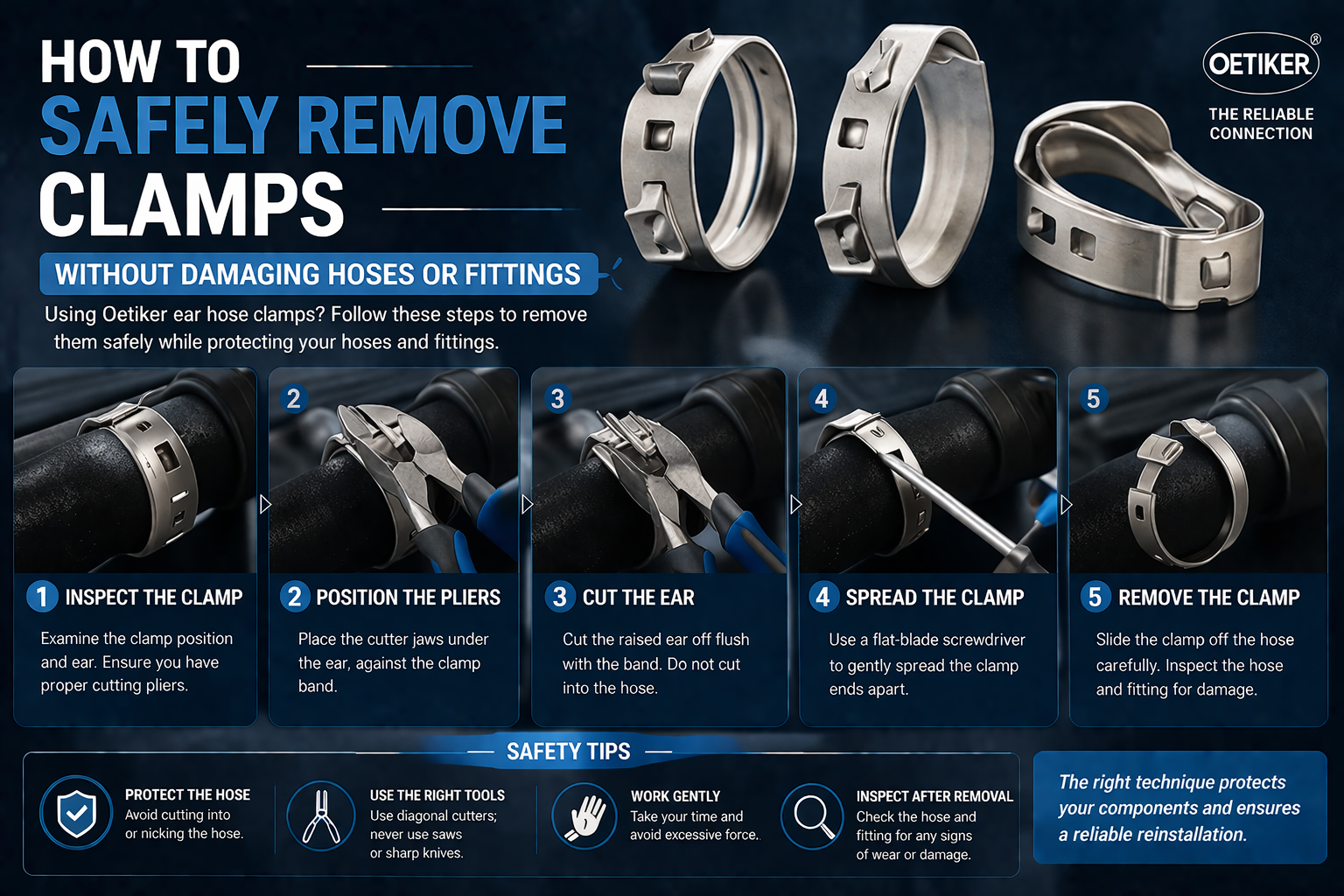 HOW TO
SAFELY REMOVE
CLAMPS

WITHOUT DAMAGING HOSES OR FITTINGS

Using Oetiker ear hose clamps? Follow these steps to remove them safely while protecting your hoses and fittings.

OETIKER®
THE RELIABLE CONNECTION

2

3

4

5

1 INSPECT THE CLAMP
Examine the clamp position and ear. Ensure you have proper cutting pliers.

2 POSITION THE PLIERS
Place the cutter jaws under the ear, against the clamp band.

3 CUT THE EAR
Cut the raised ear off flush with the band. Do not cut into the hose.

4 SPREAD THE CLAMP
Use a flat-blade screwdriver to gently spread the clamp ends apart.

5 REMOVE THE CLAMP
Slide the clamp off the hose carefully. Inspect the hose and fitting for damage.

SAFETY TIPS

PROTECT THE HOSE
Avoid cutting into or nicking the hose.

USE THE RIGHT TOOLS
Use diagonal cutters; never use saws or sharp knives.

WORK GENTLY
Take your time and avoid excessive force.

INSPECT AFTER REMOVAL
Check the hose and fitting for any signs of wear or damage.

The right technique protects your components and ensures a reliable reinstallation.